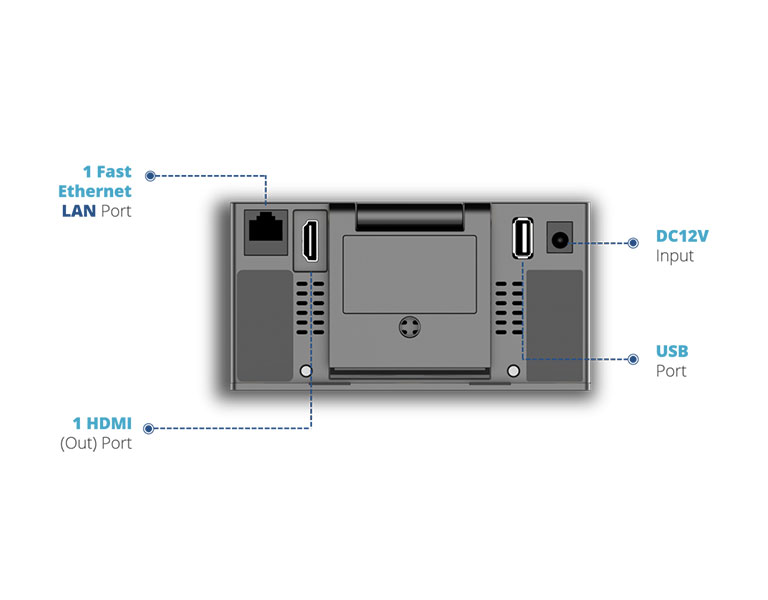 1 Fast Ethernet LAN Port

DC12V Input

USB Port

1 HDMI (Out) Port